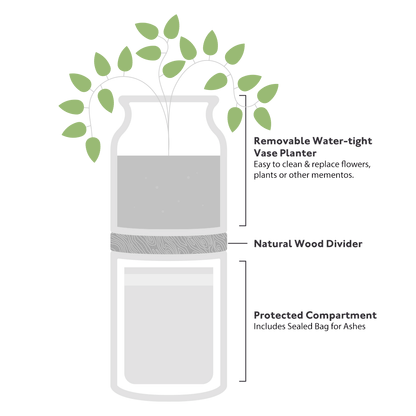 Removable Water-tight Vase Planter
Easy to clean & replace flowers, plants or other mementos.

Natural Wood Divider

Protected Compartment
Includes Sealed Bag for Ashes