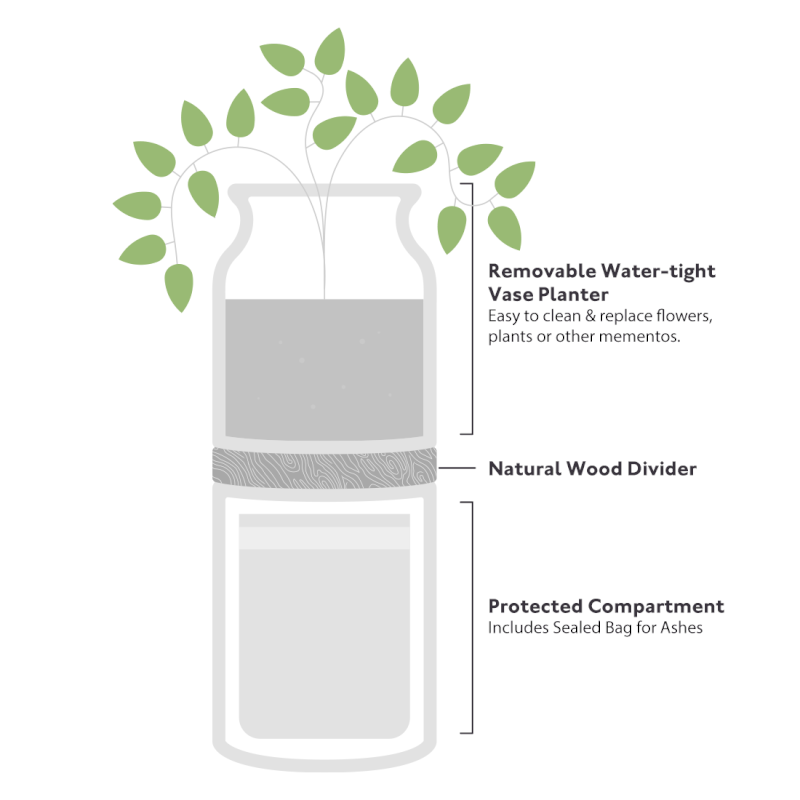 Removable Water-tight Vase Planter
Easy to clean & replace flowers, plants or other mementos.

Natural Wood Divider

Protected Compartment
Includes Sealed Bag for Ashes